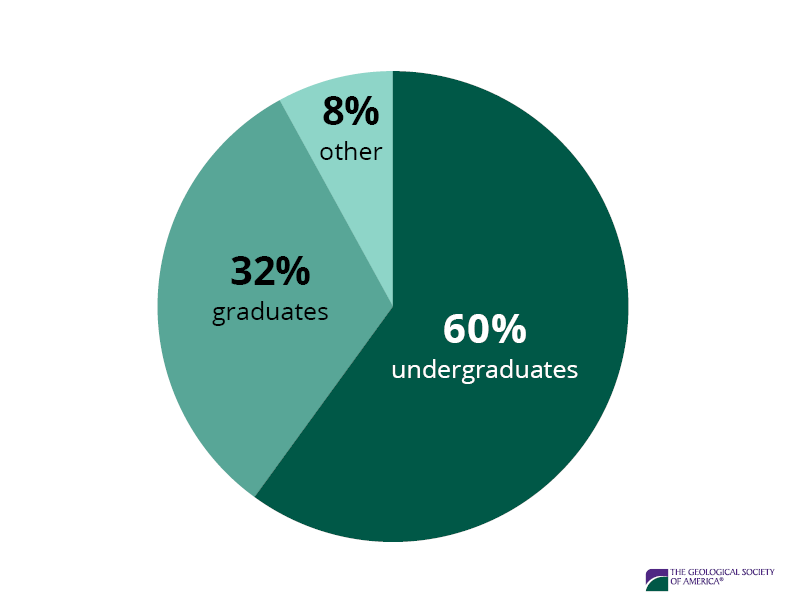 8%
other

32%
graduates

60%
undergraduates

THE GEOLOGICAL SOCIETY OF AMERICA®