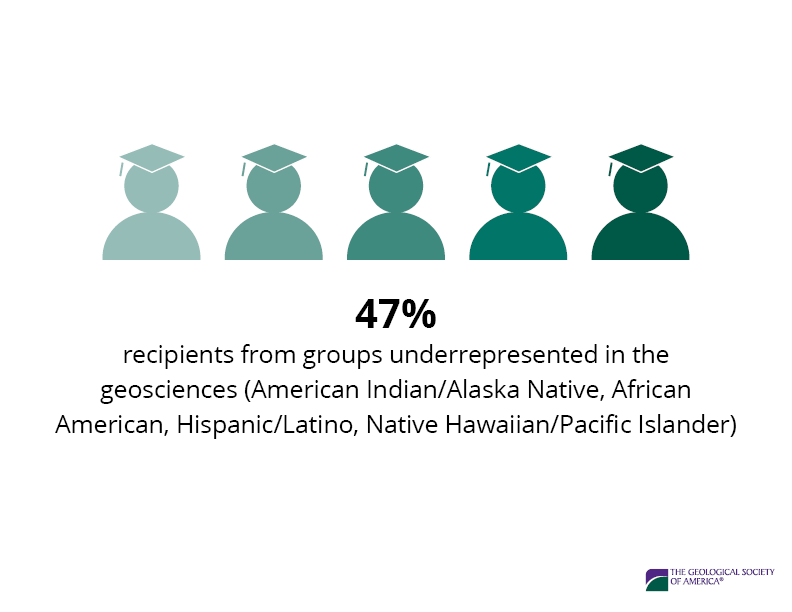 47%
recipients from groups underrepresented in the geosciences (American Indian/Alaska Native, African American, Hispanic/Latino, Native Hawaiian/Pacific Islander)

THE GEOLOGICAL SOCIETY OF AMERICA®